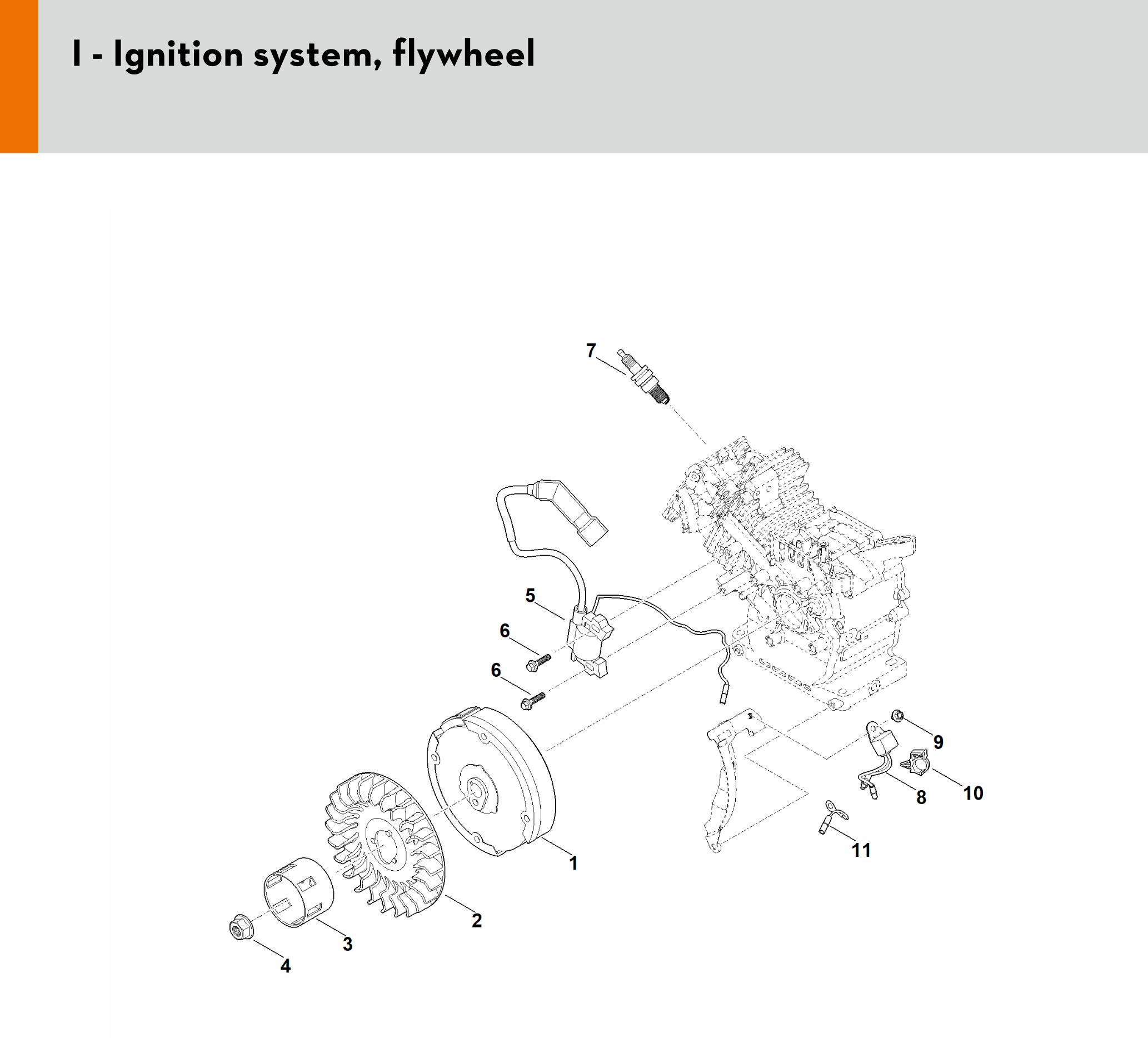 I - Ignition system, flywheel

7

5

6

6

9

10

8

11

1

2

3

4